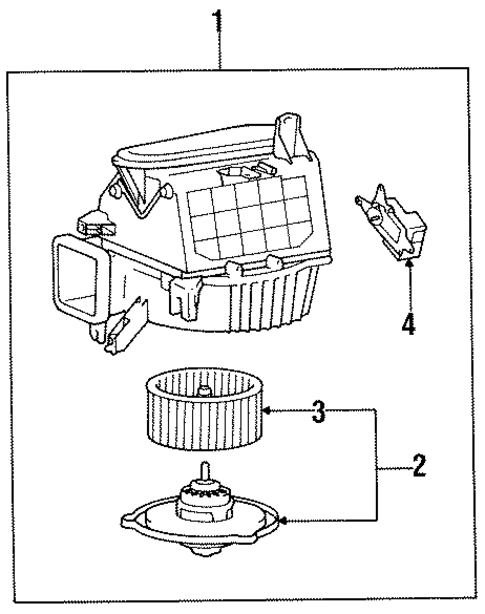 1
4
3
2