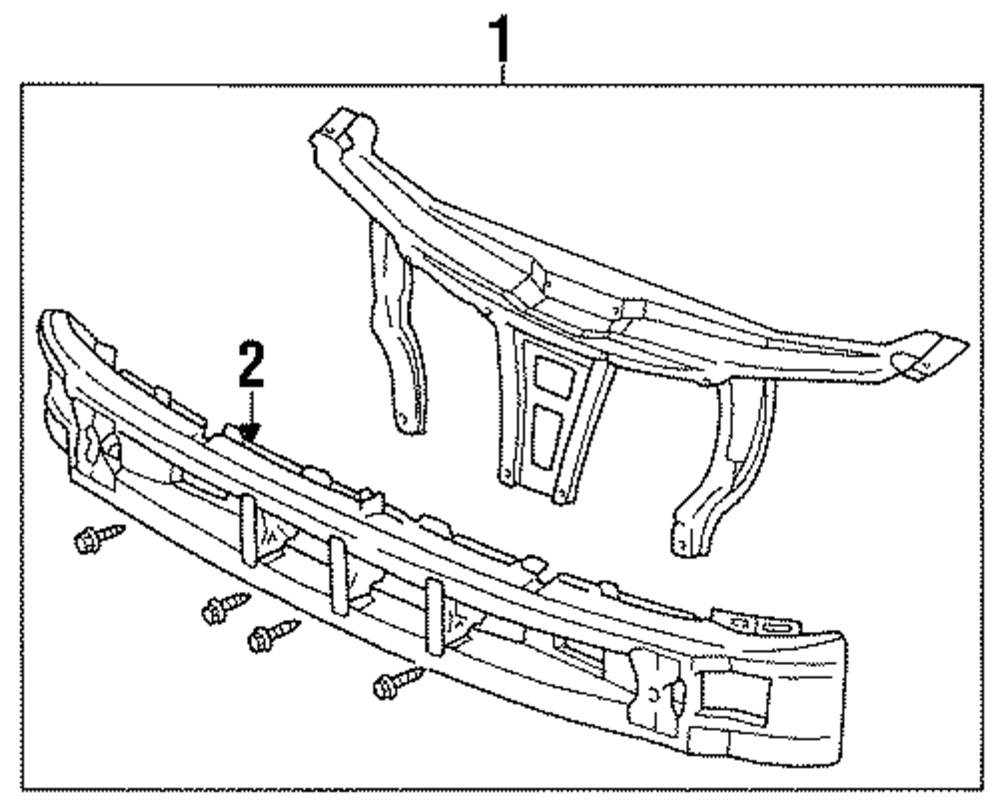 1
2