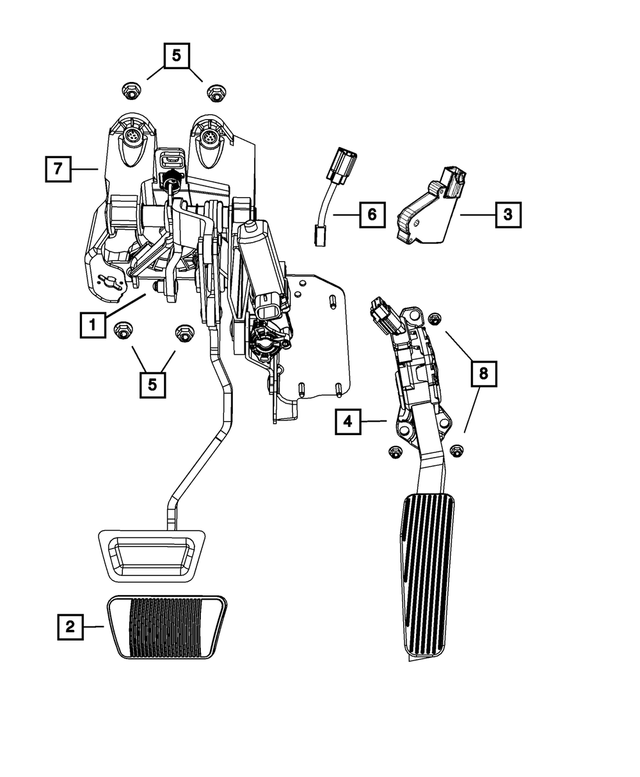 5
7
6
3
1
5
8
4
2