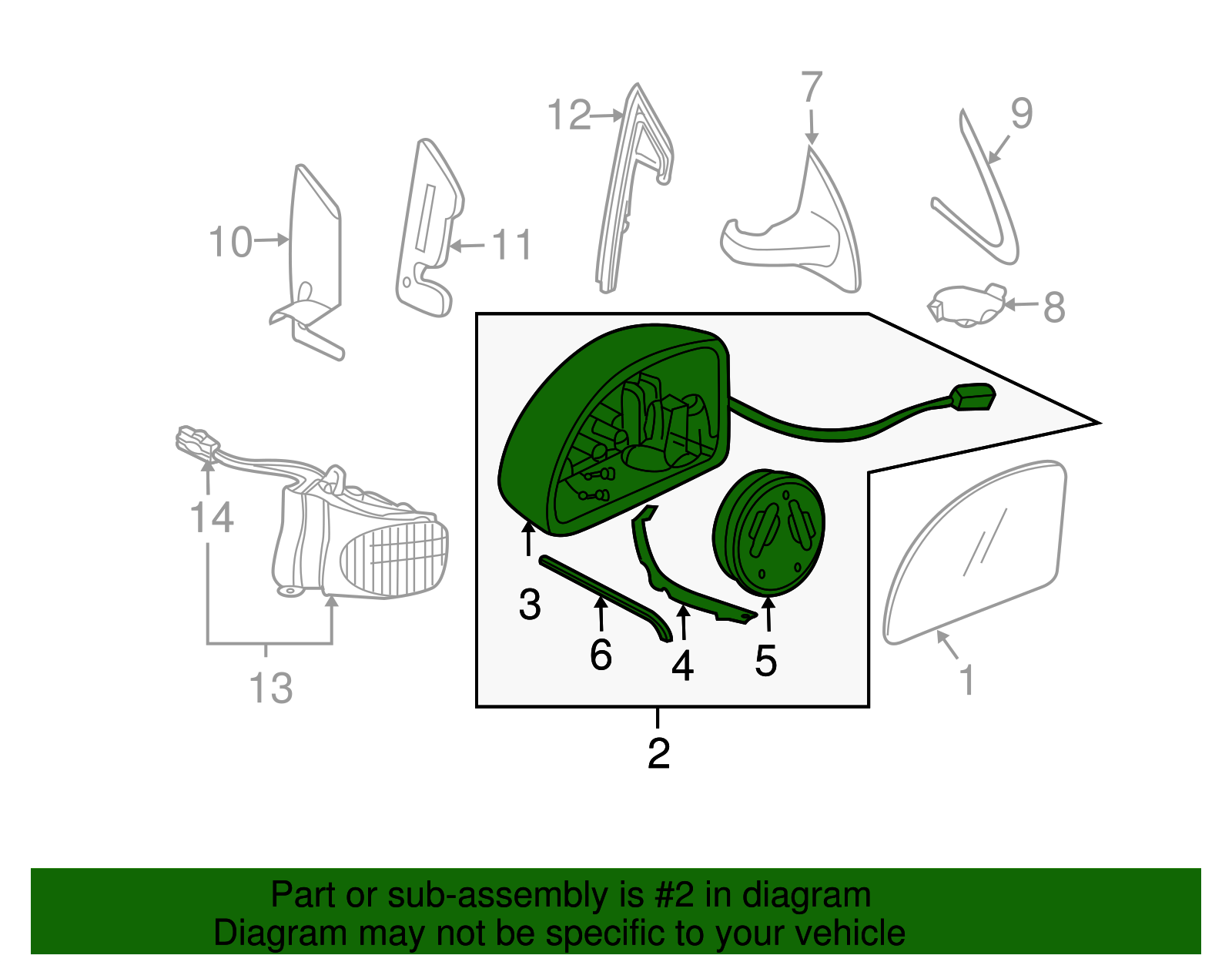 12
7
9
10
11
8
14
3
6
4
5
1
13
2

Part or sub-assembly is #2 in diagram
Diagram may not be specific to your vehicle