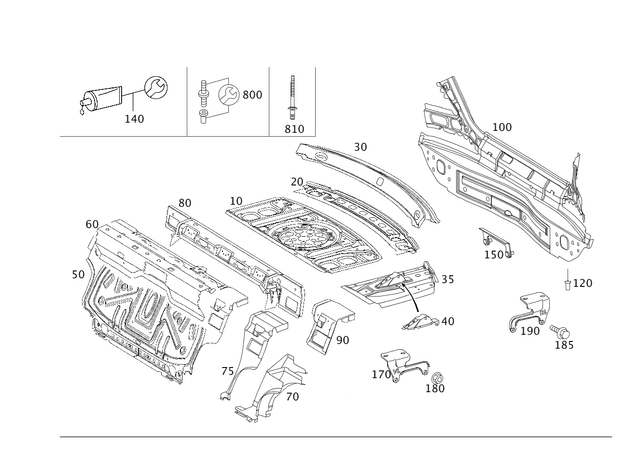 140
800
810
30
100
20
80
10
60
50
150
35
120
40
190
185
90
75
170
180
70