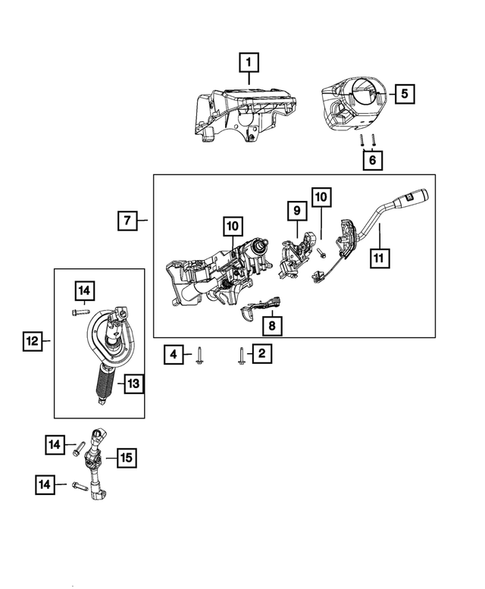 1
5
6
7
10
9
10
11
8
14
12
13
4
2
14
15
14