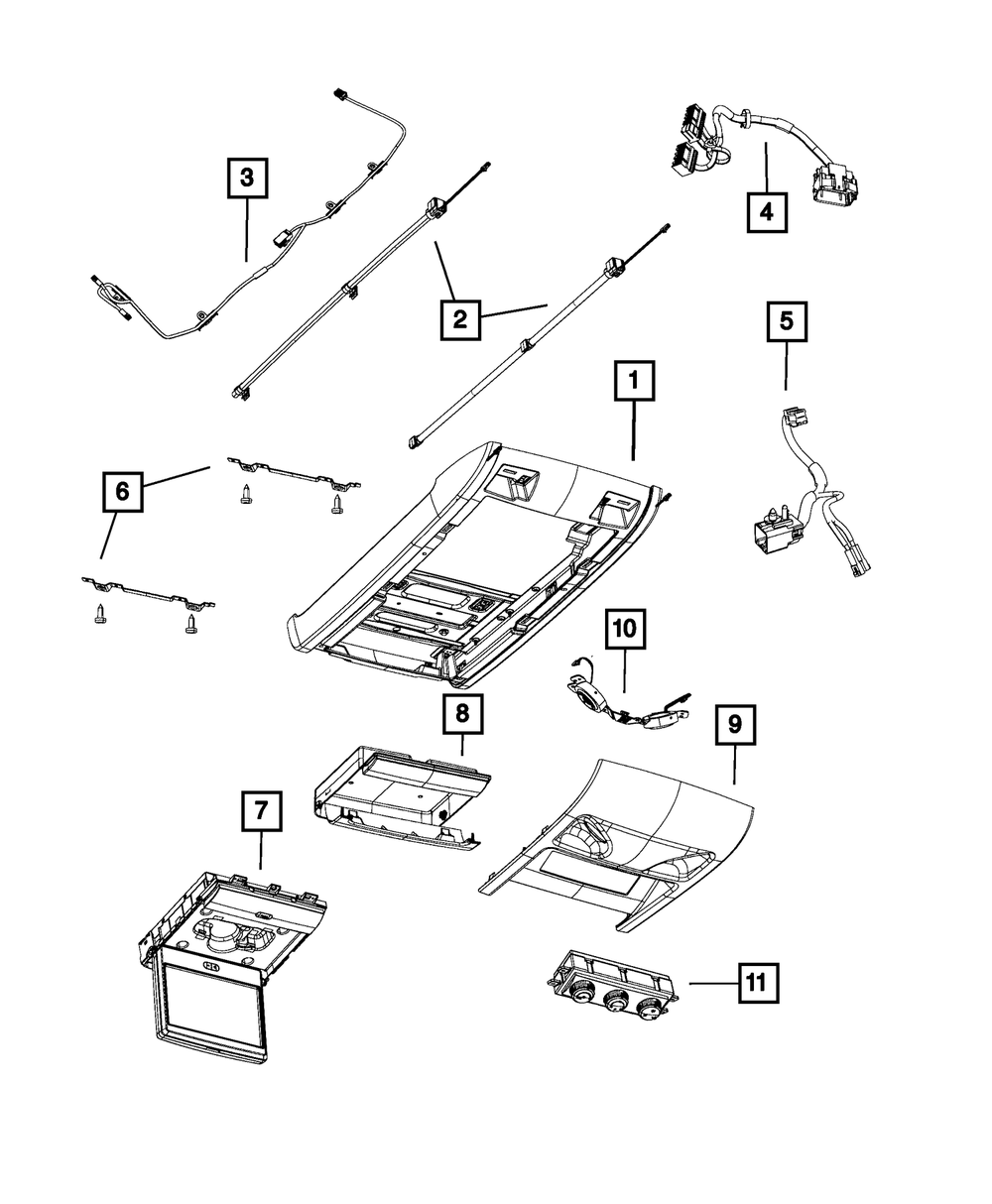 3
4
2
5
1
6
10
8
9
7
11