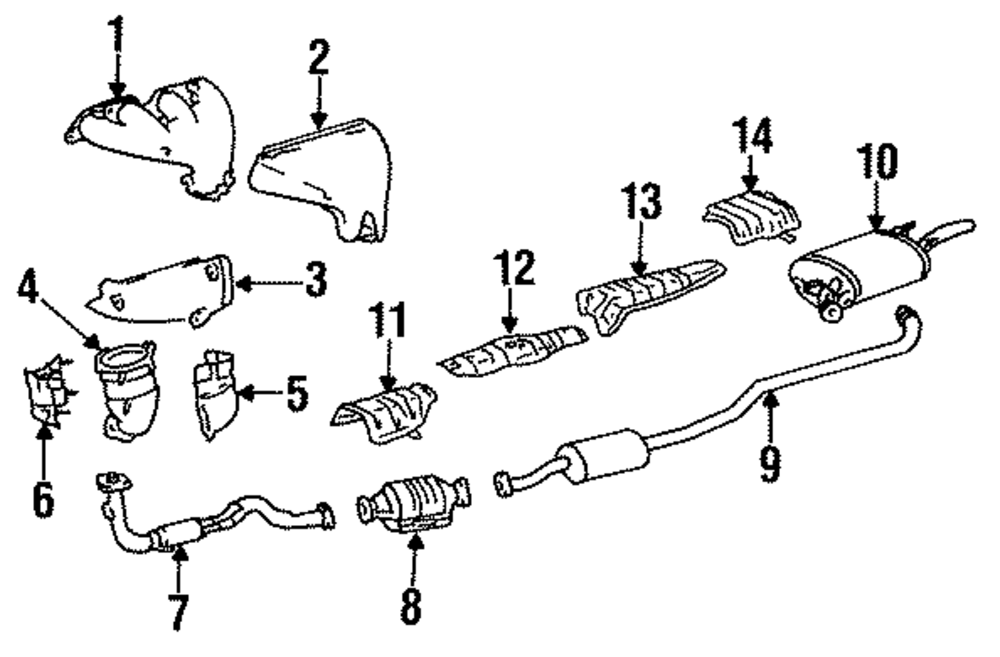 1
2
14
10
13
3
12
4
11
5
6
9
7
8