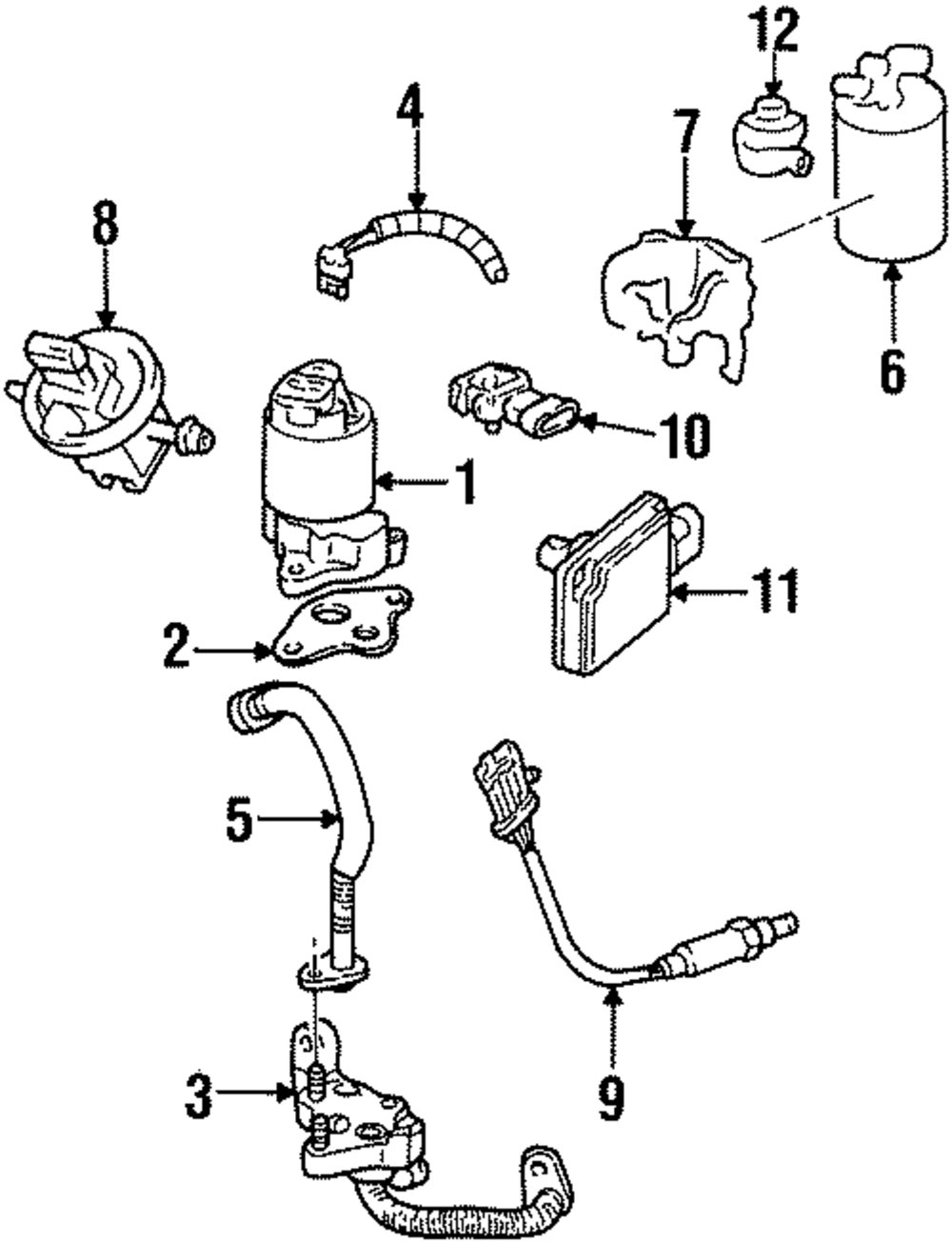 12
4
7
8
6
10
1
11
2
5
9
3