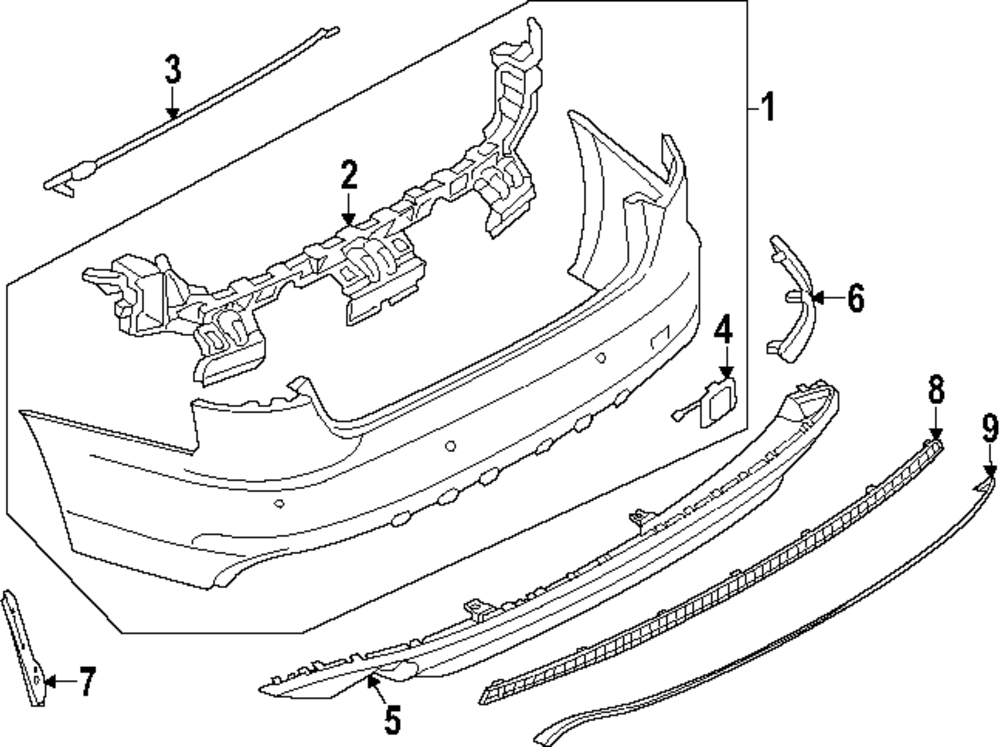 3
1
2
6
4
8
9
7
5