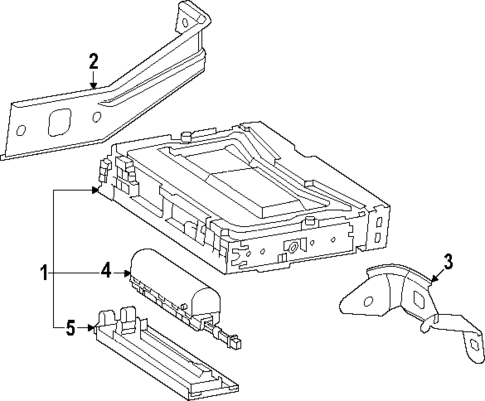 2
1
4
3
5