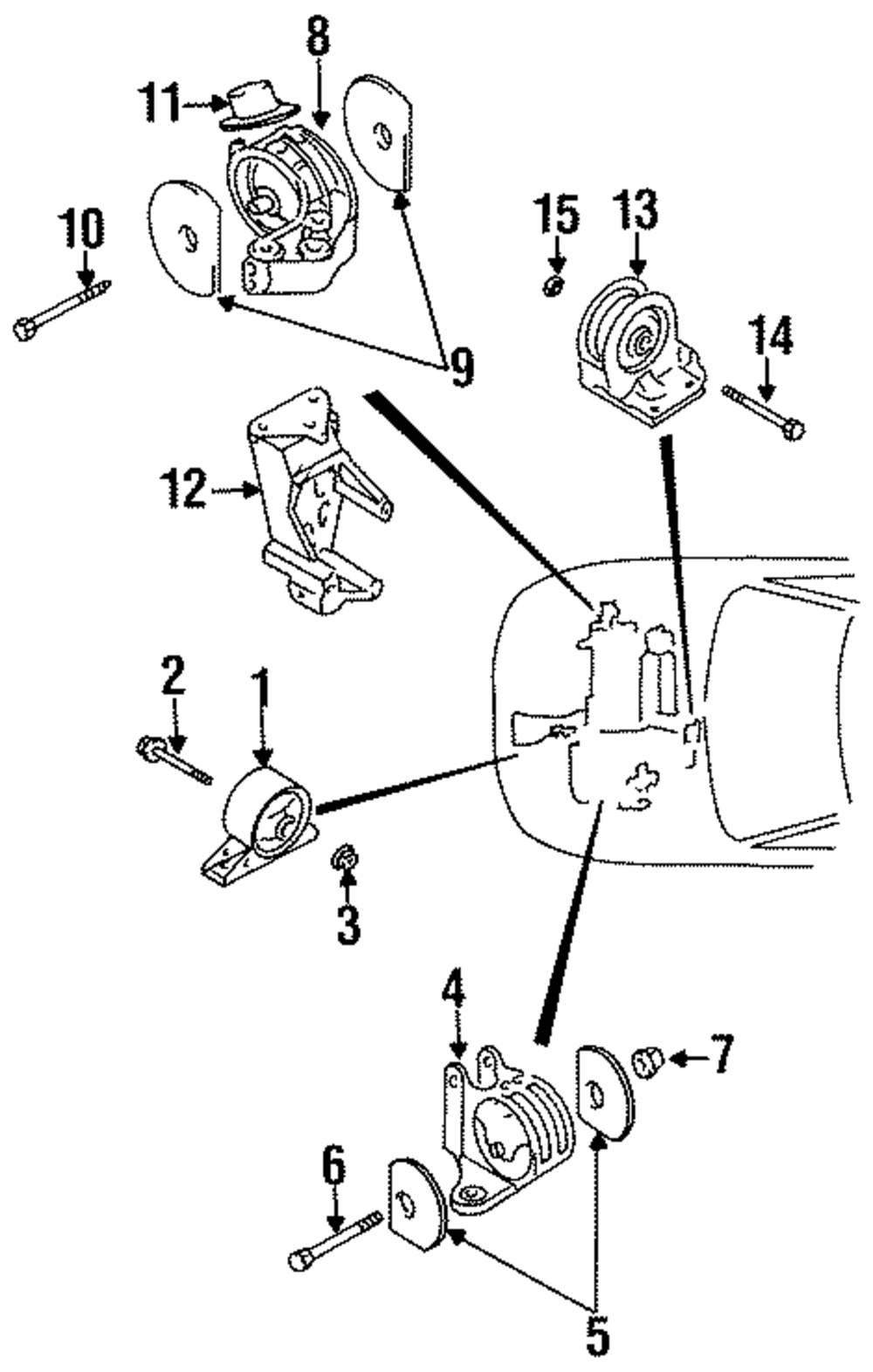 8
11
10
9
15
13
14
12
2
1
3
4
7
6
5