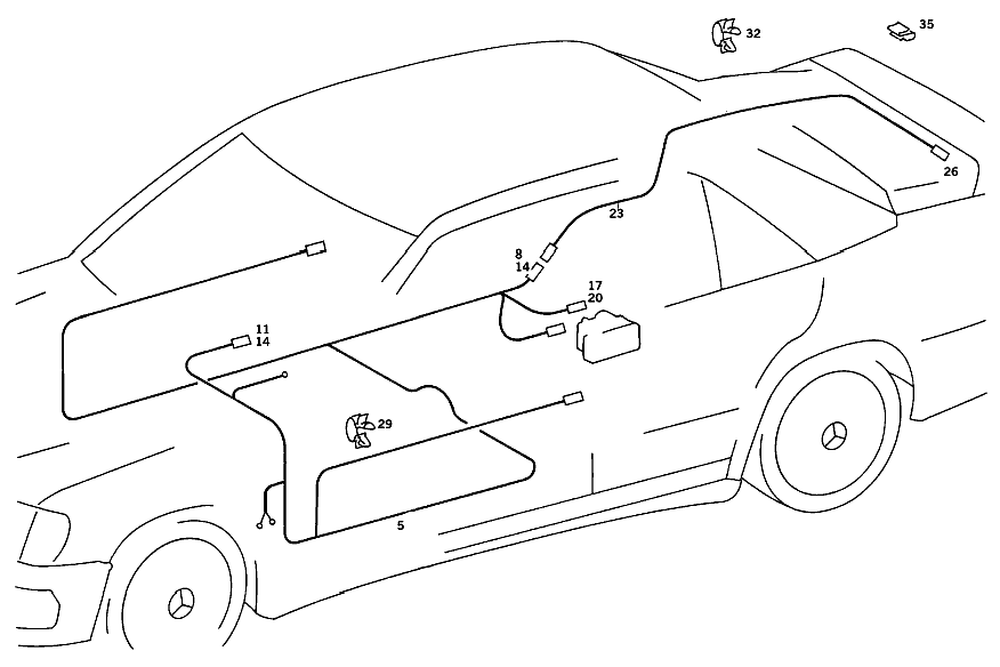 32
35
26
23
8
14
17
20
11
14
29
5