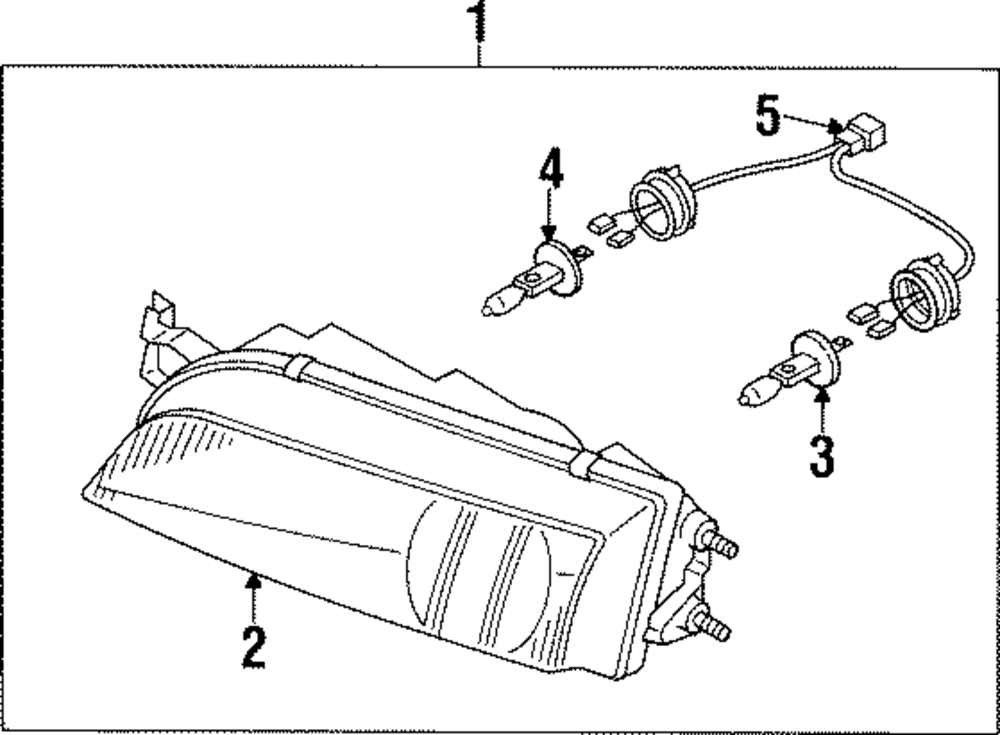 1
5
4
3
2