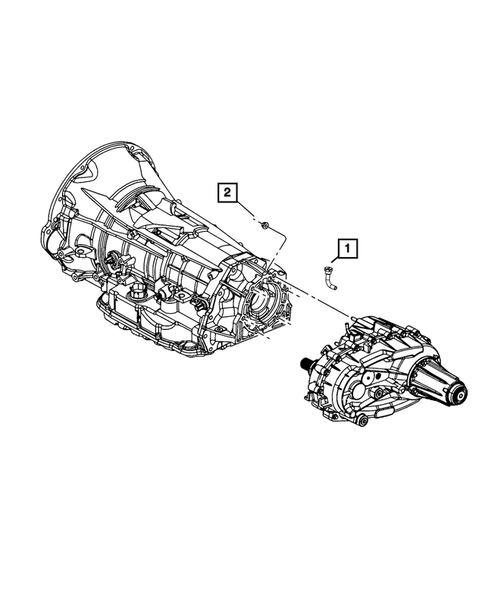 2

1