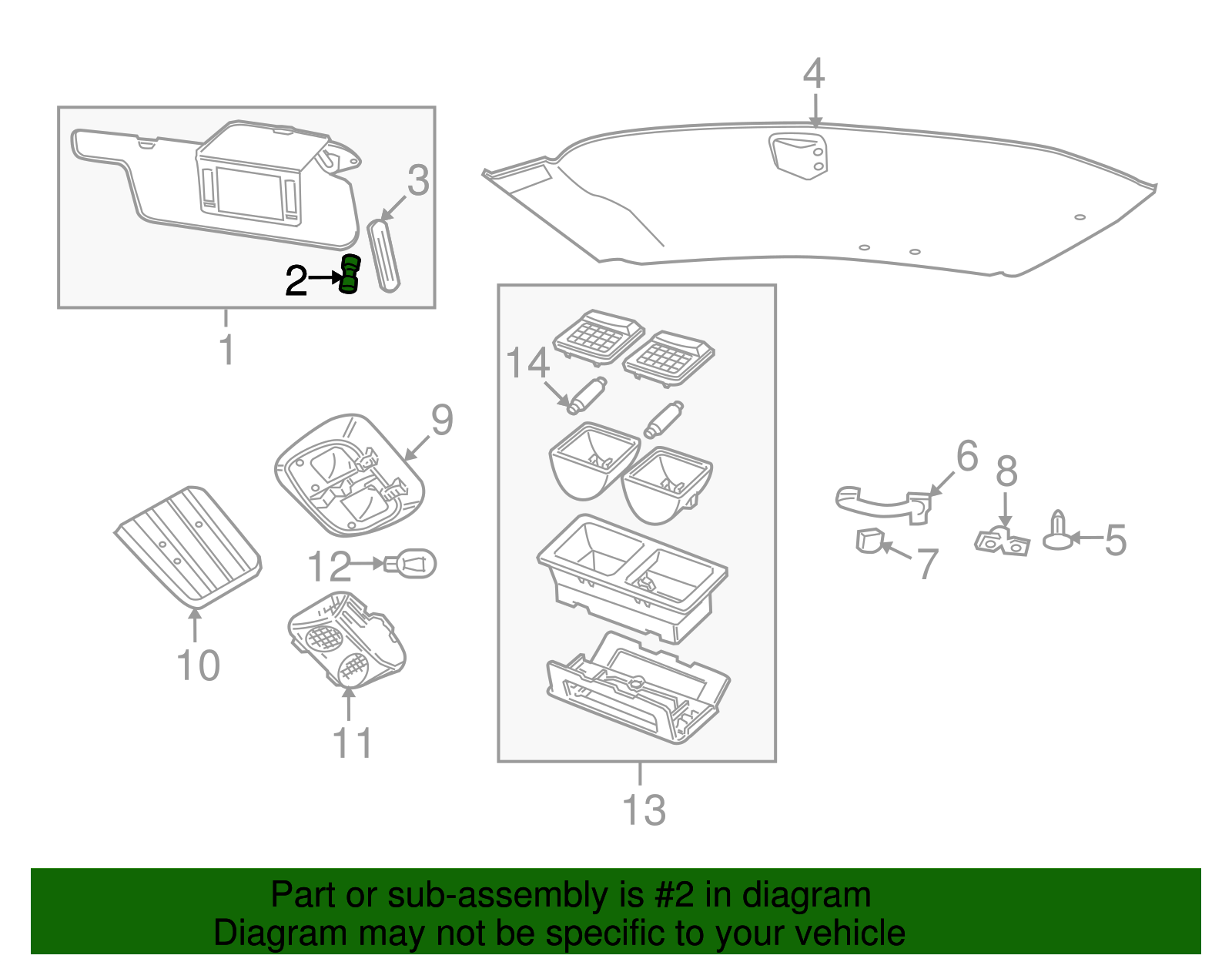 4
3
2
1
14
9
6
8
5
7
12
10
11
13

Part or sub-assembly is #2 in diagram
Diagram may not be specific to your vehicle