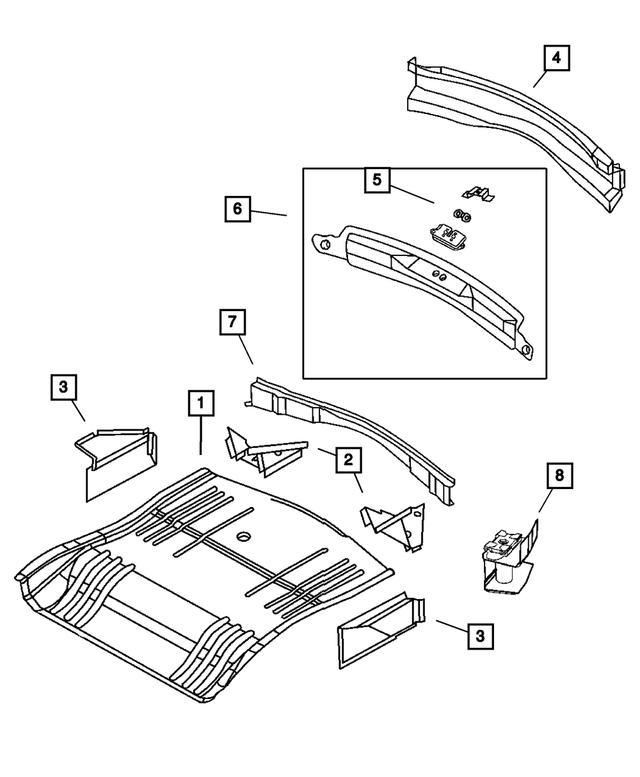 4
5
6
7
3
1
2
8
3