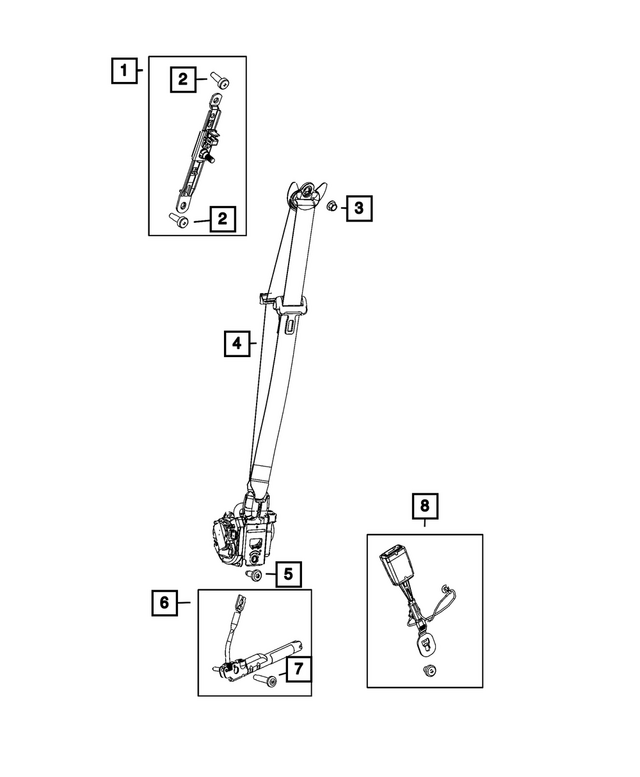 1
2
2
3
4
5
6
7
8