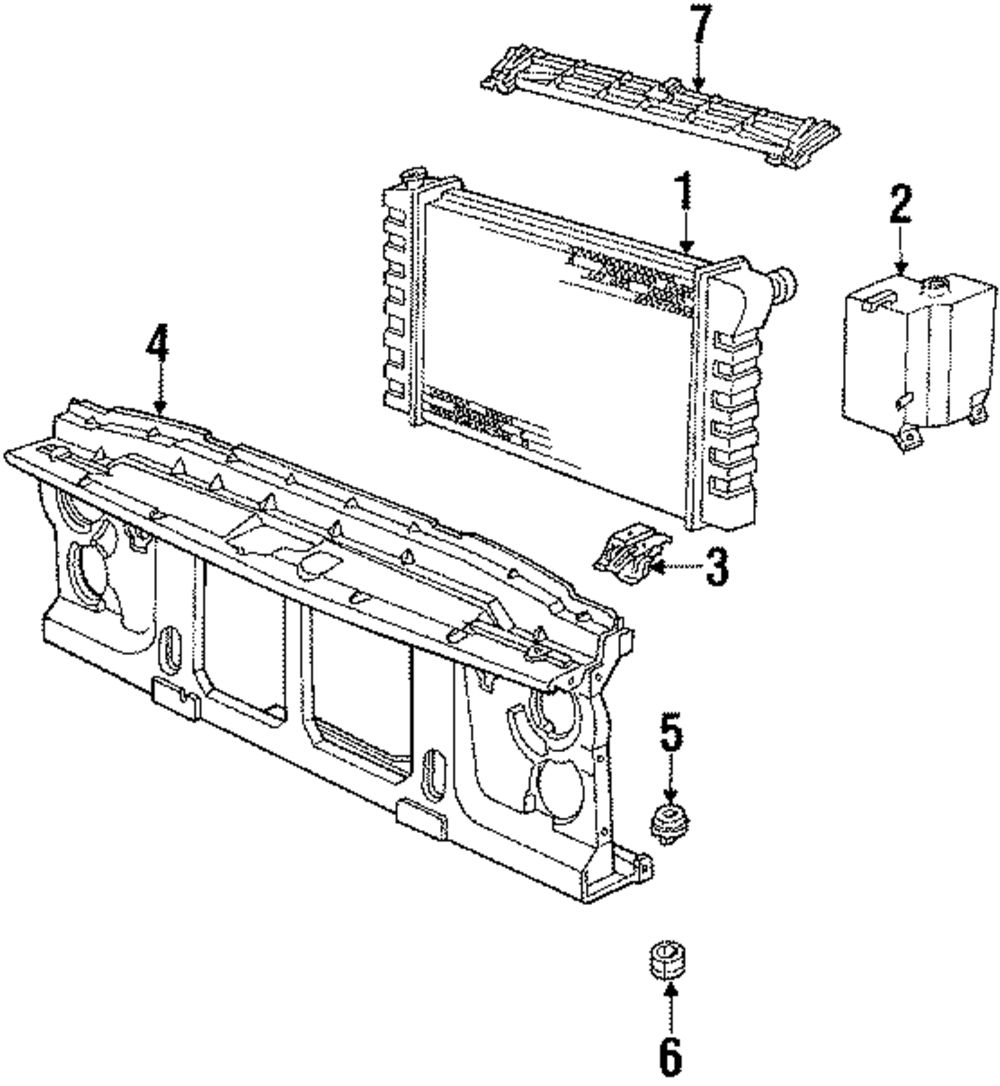 7
1
2
4
3
5
6