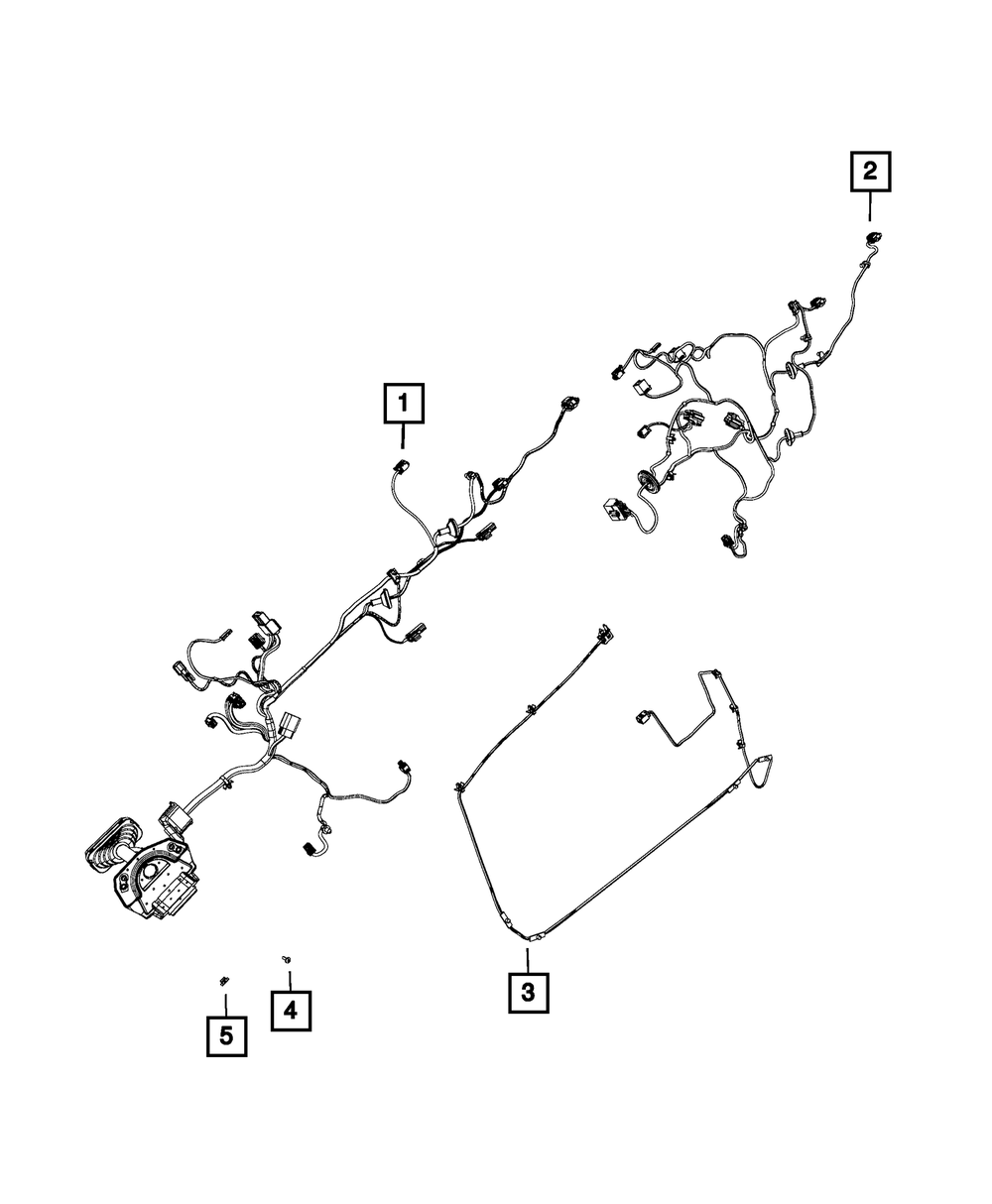 2

1

3

4

5