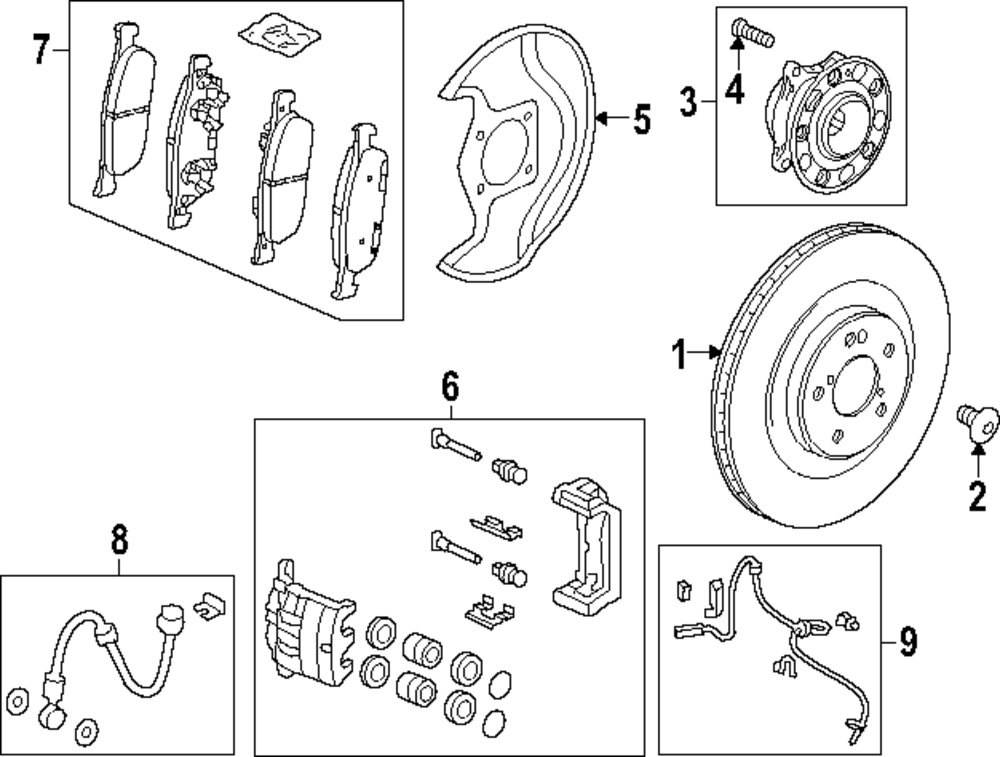 7
5
3
4
1
2
6
8
9