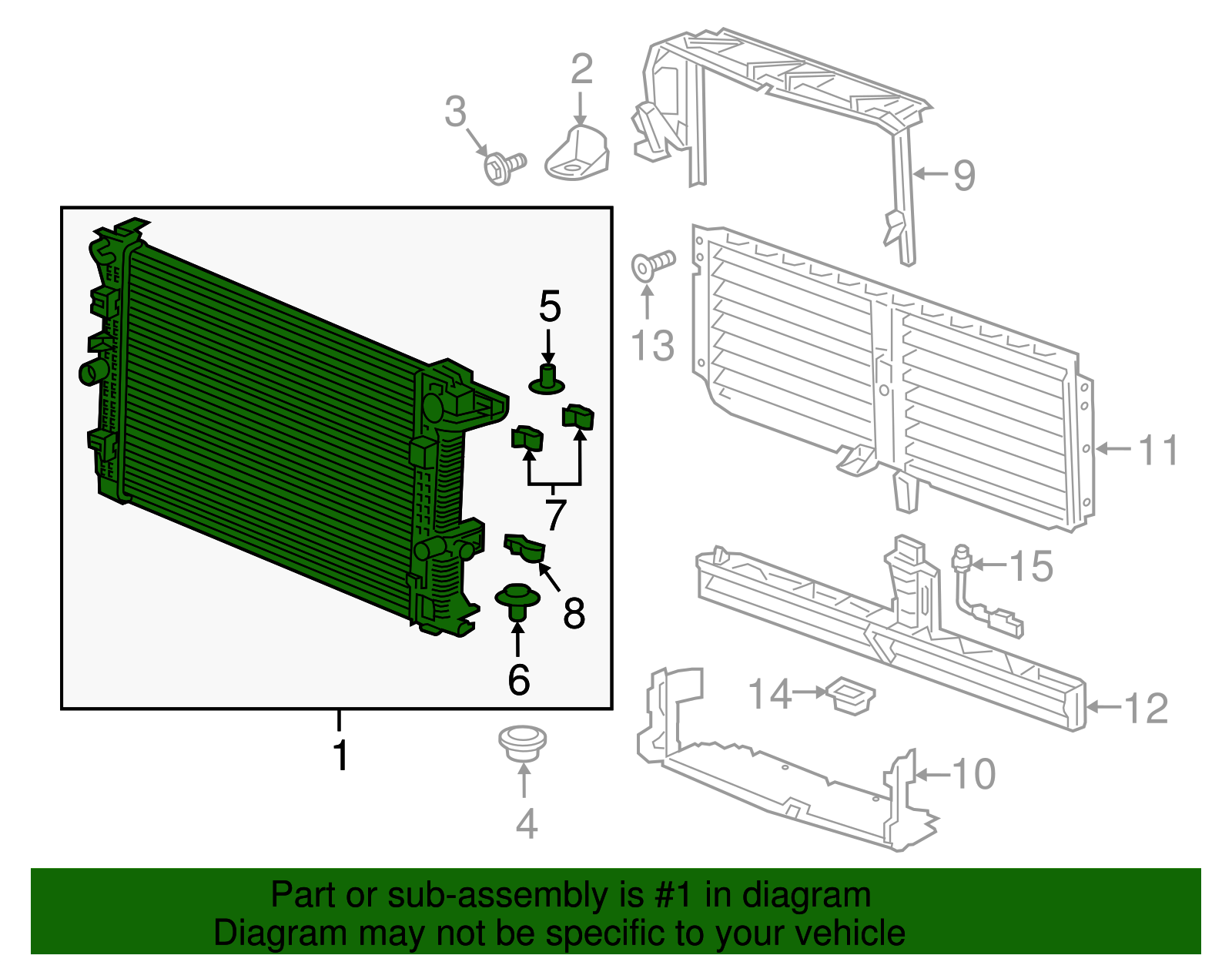 2
3
9
5
13
7
11
8
15
6
14
12
1
10
4

Part or sub-assembly is #1 in diagram
Diagram may not be specific to your vehicle