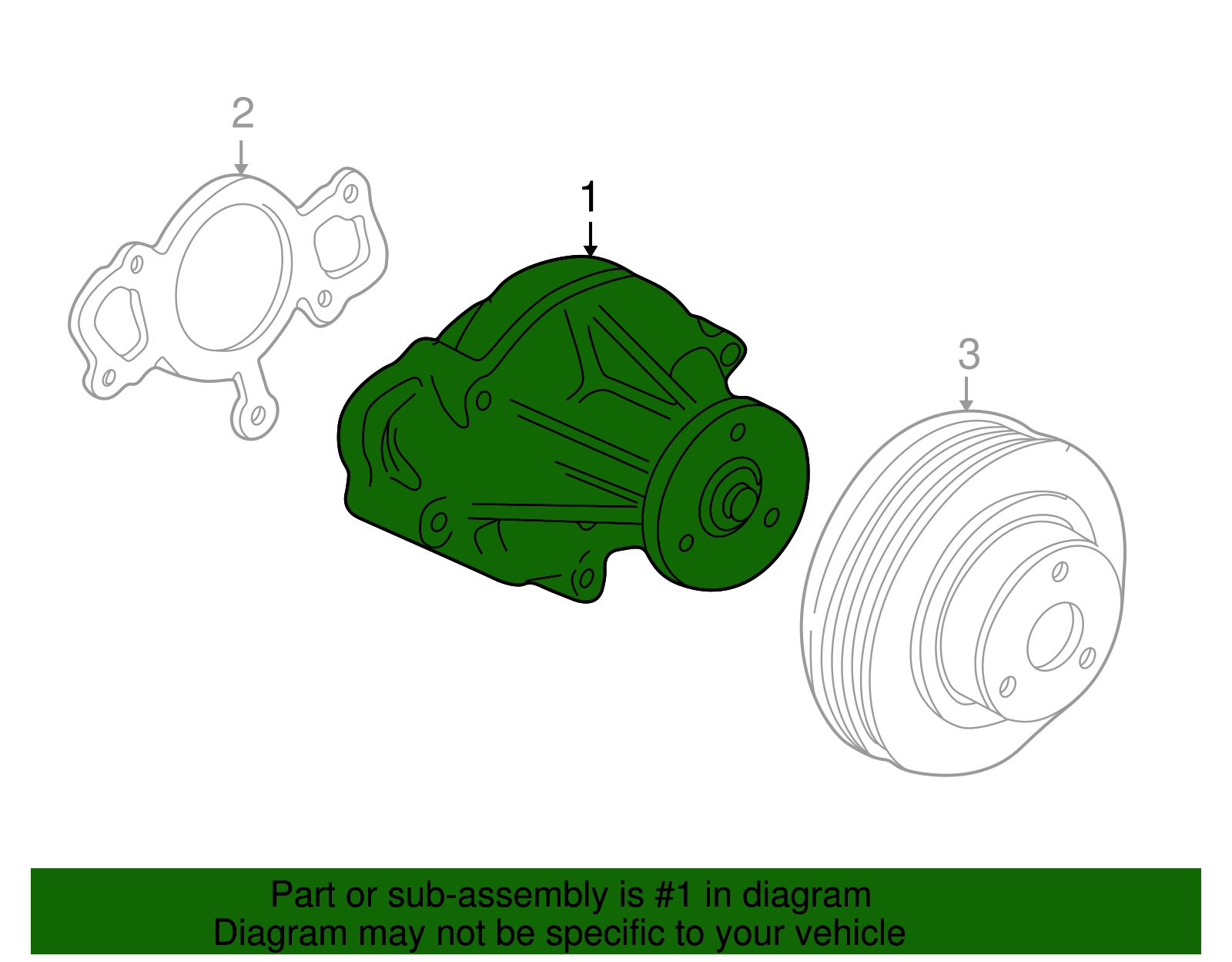 2

1

3

Part or sub-assembly is #1 in diagram
Diagram may not be specific to your vehicle