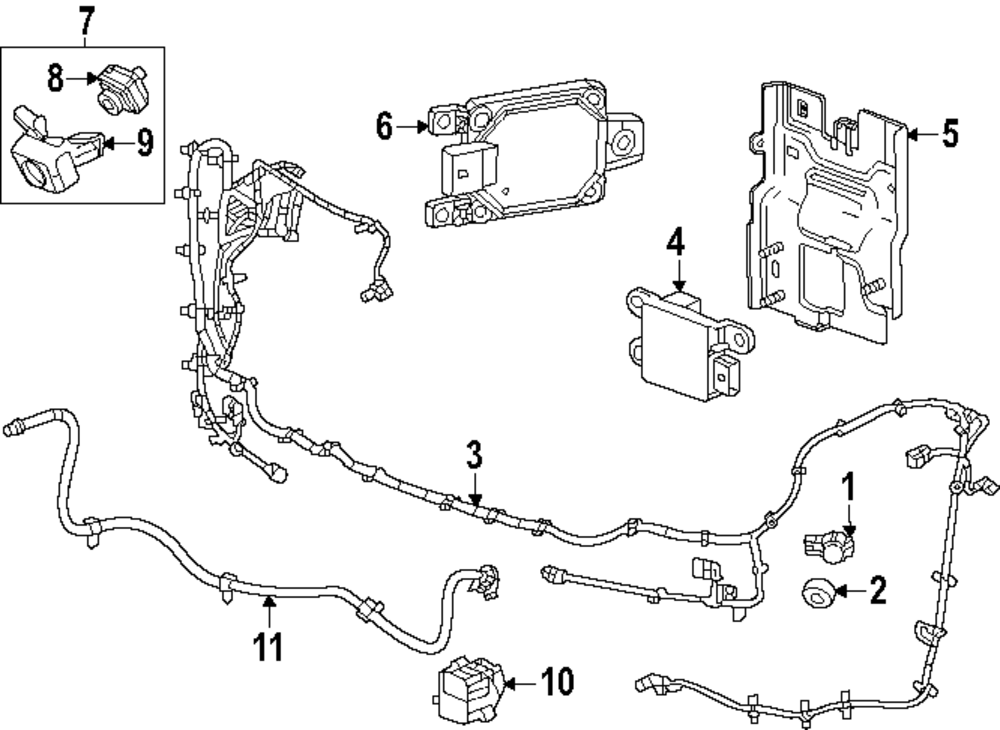 7
8
9
6
5
4
3
1
2
11
10