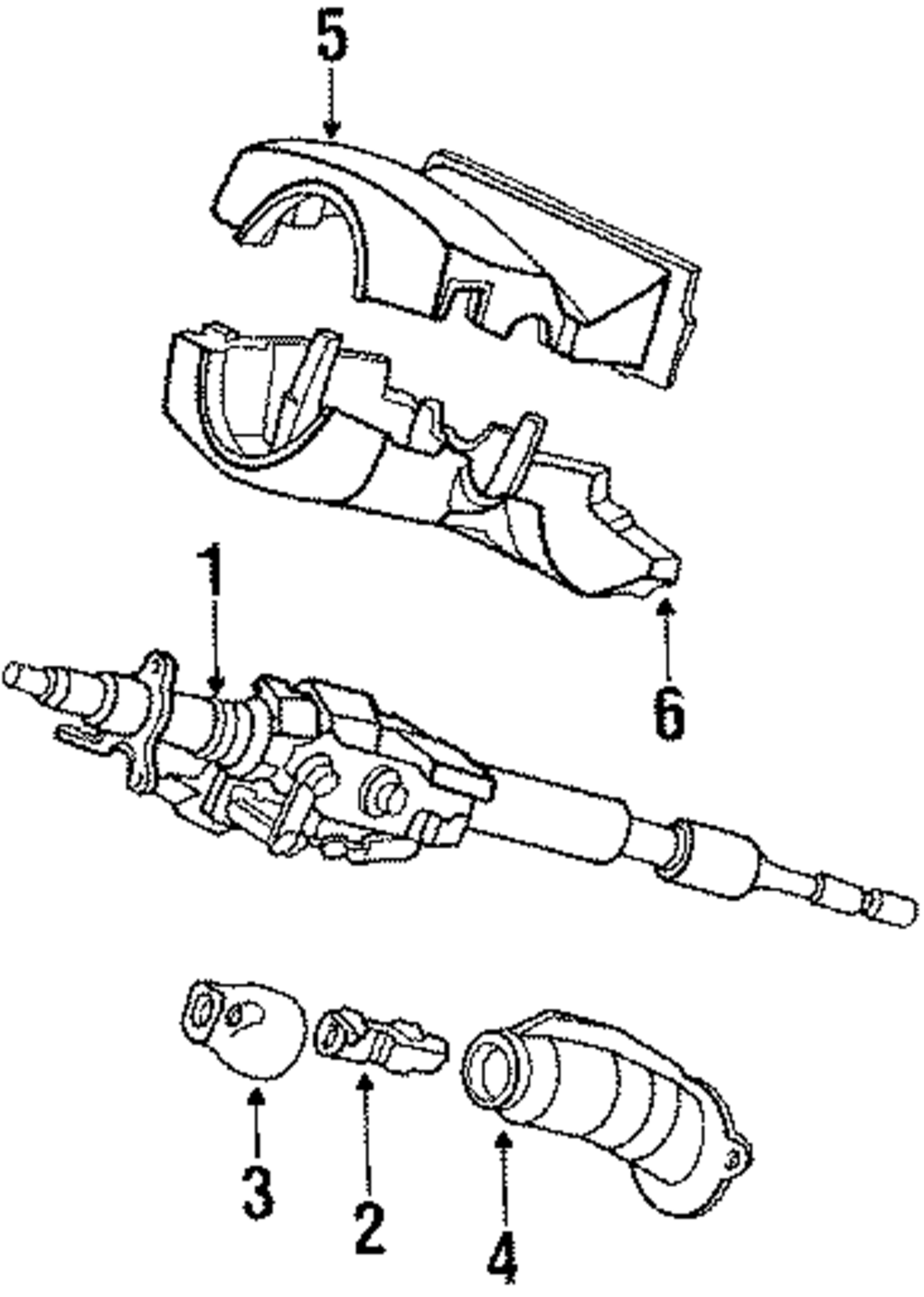 5

1

6

3

2

4