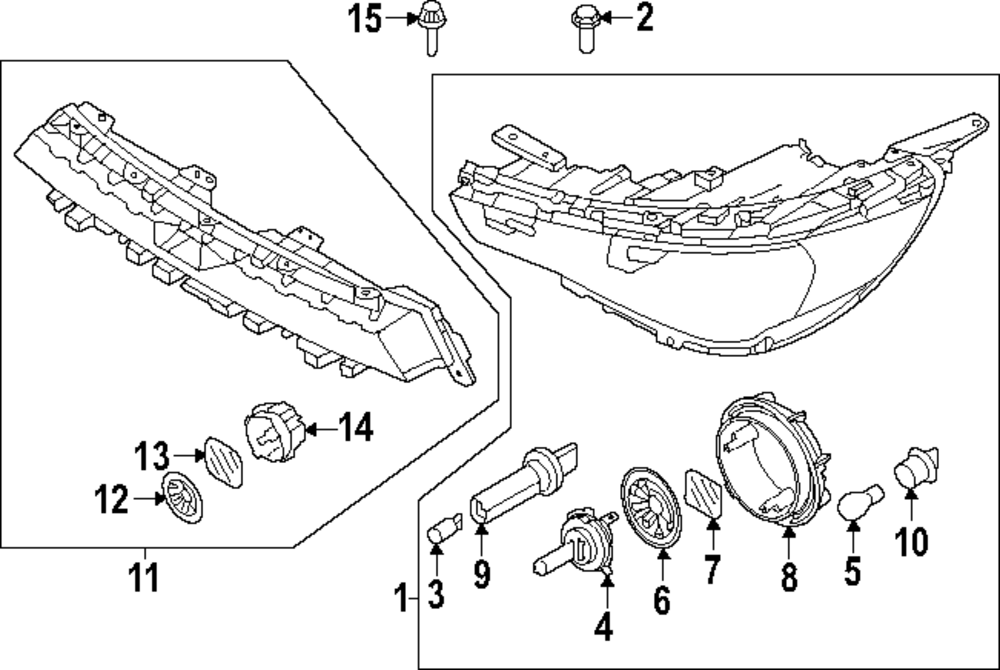 15
2
14
13
12
11
1
3
9
4
6
7
8
5
10