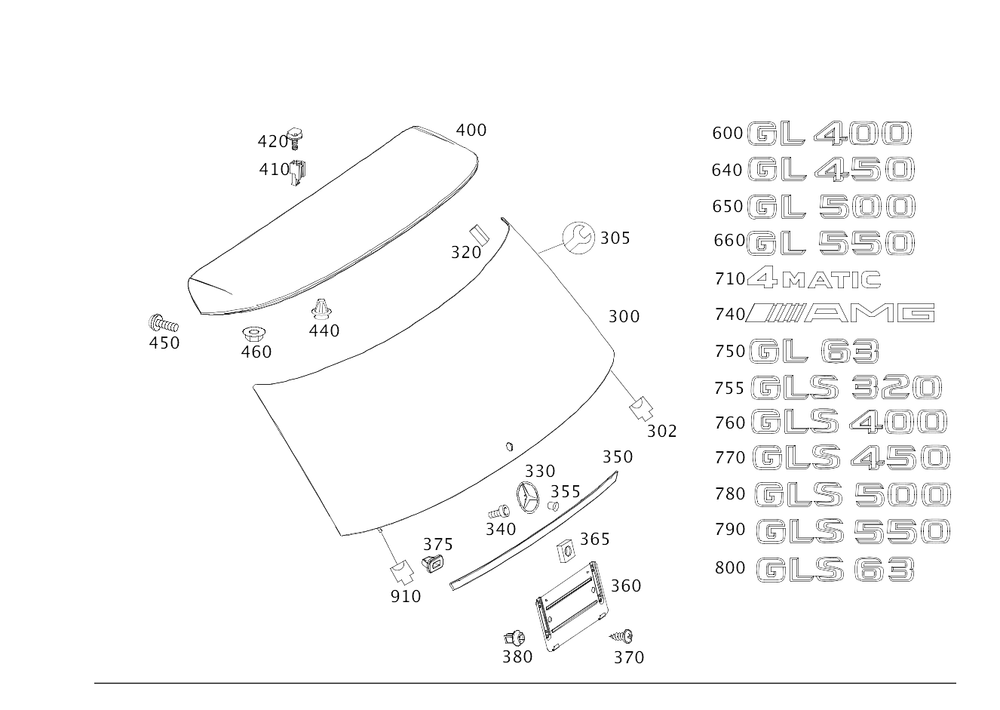 420
410
400
320
305
300
450
460
440
302
330
350
355
340
375
365
910
360
380
370

600 GL 400
640 GL 450
650 GL 500
660 GL 550
710 4MATIC
740 AMG
750 GL 63
755 GLS 320
760 GLS 400
770 GLS 450
780 GLS 500
790 GLS 550
800 GLS 63