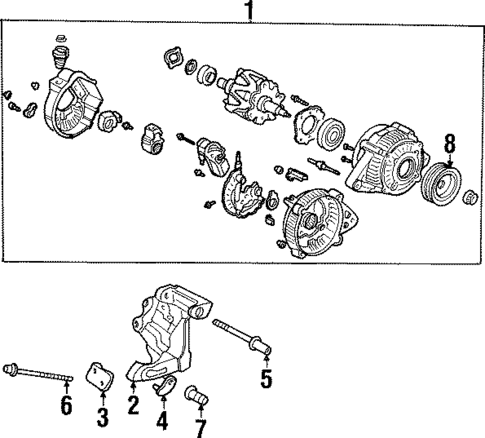 1
8
5
6
3
2
4
7