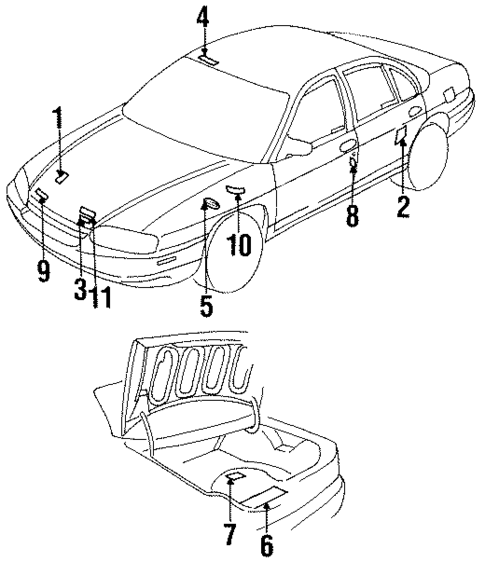 4
1
2
8
10
9
3
11
5
7
6