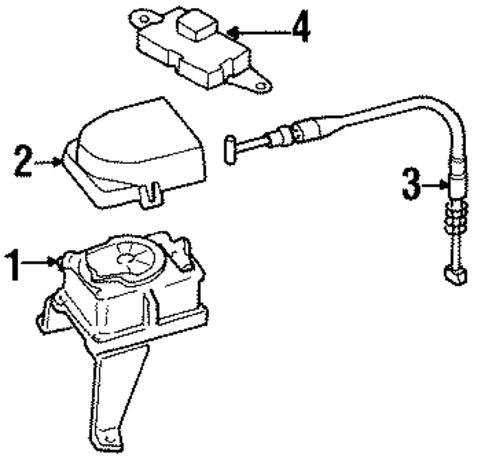 4
2
3
1