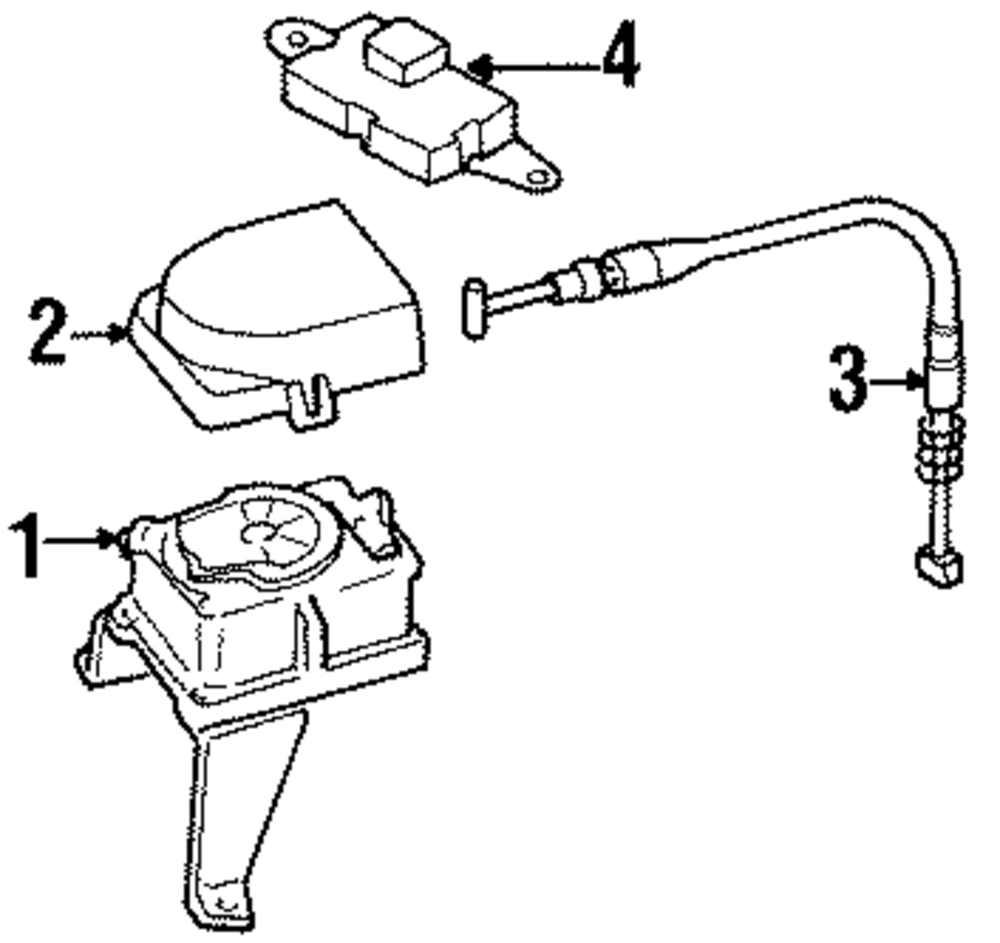 4
2
3
1