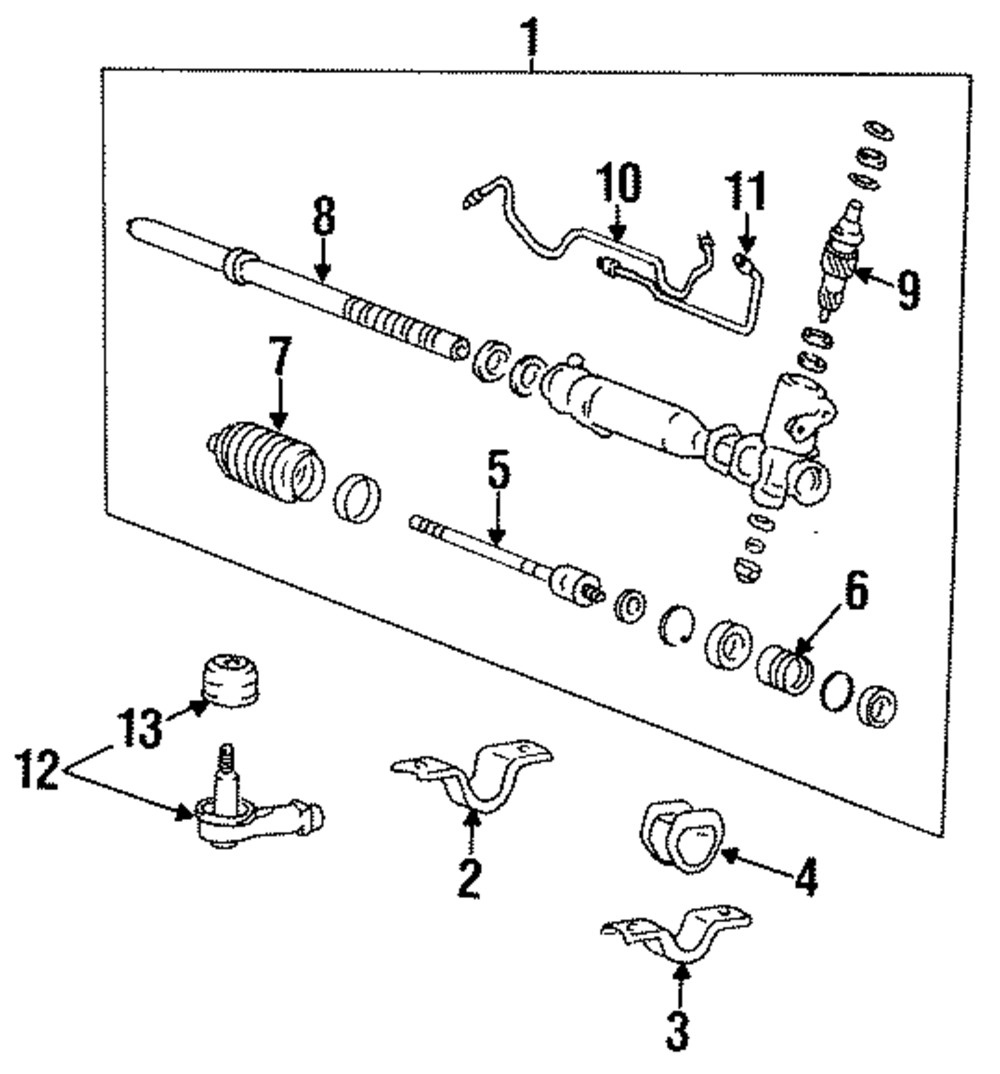 1
10
11
8
9
7
5
6
13
12
2
4
3