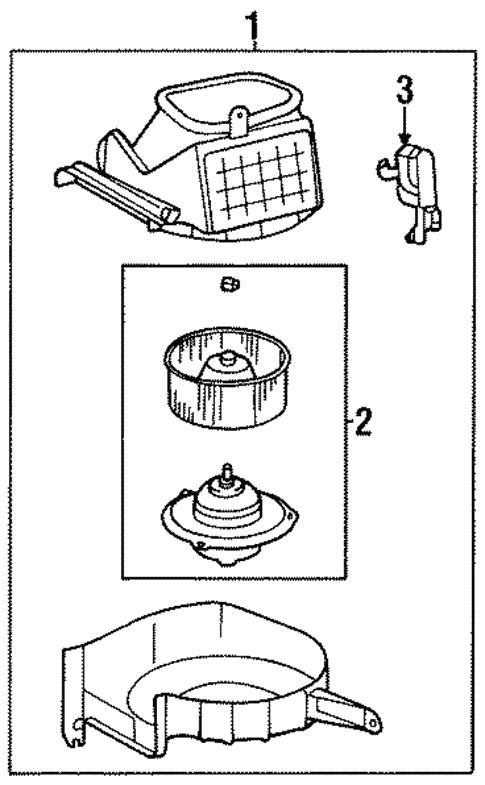 1
3
2