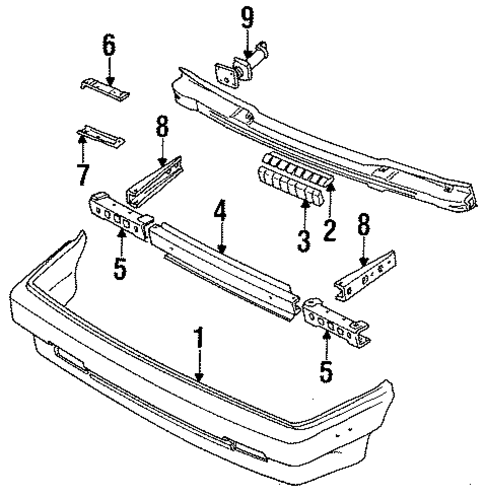 9
6
8
7
4
3
2
8
5
5
1