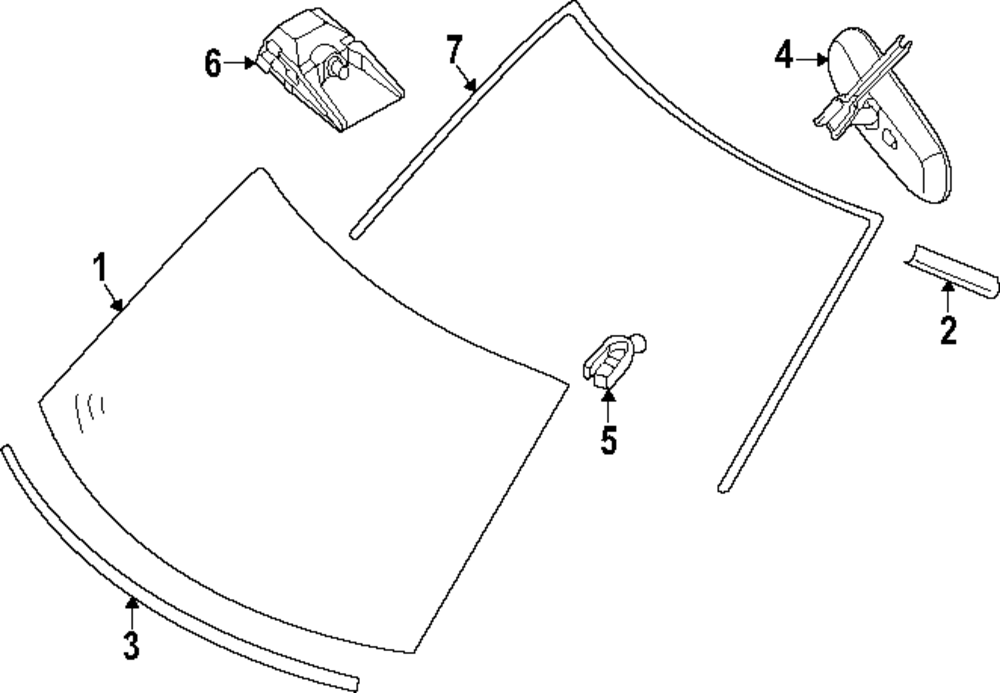 6
7
4
1
2
5
3