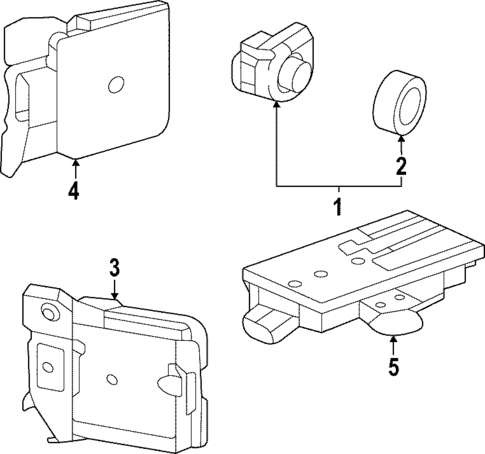 4

2

1

3

5