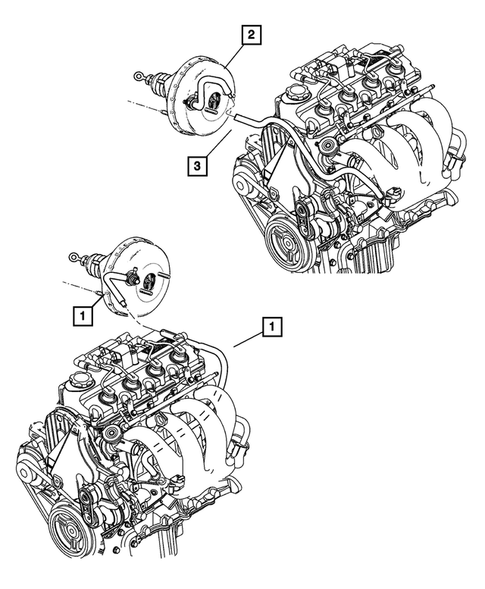 2

3

1

1