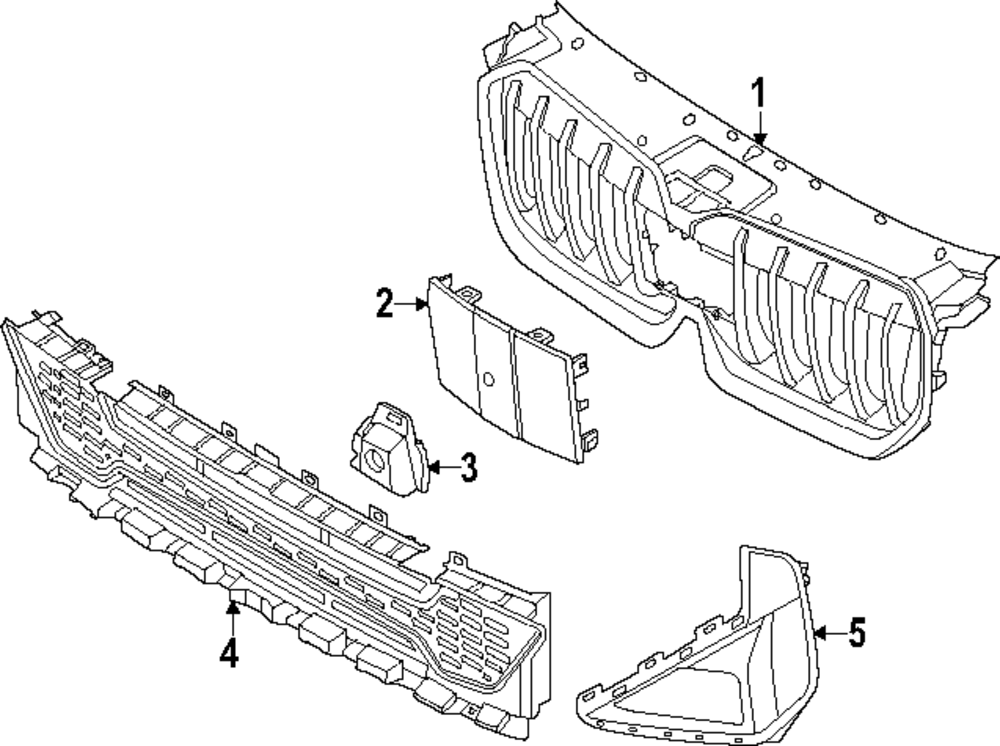 1
2
3
4
5