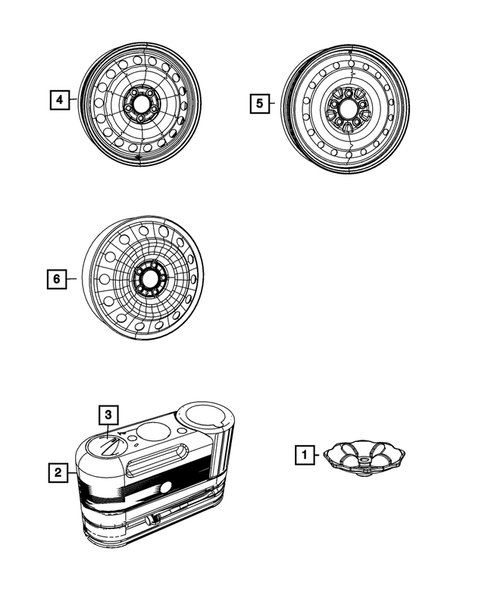 4

5

6

3

2

1