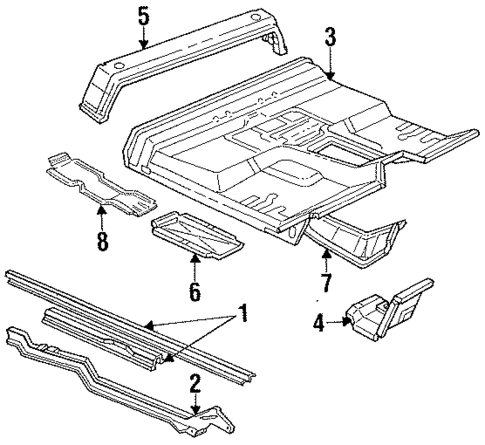 5
3
8
6
7
1
4
2