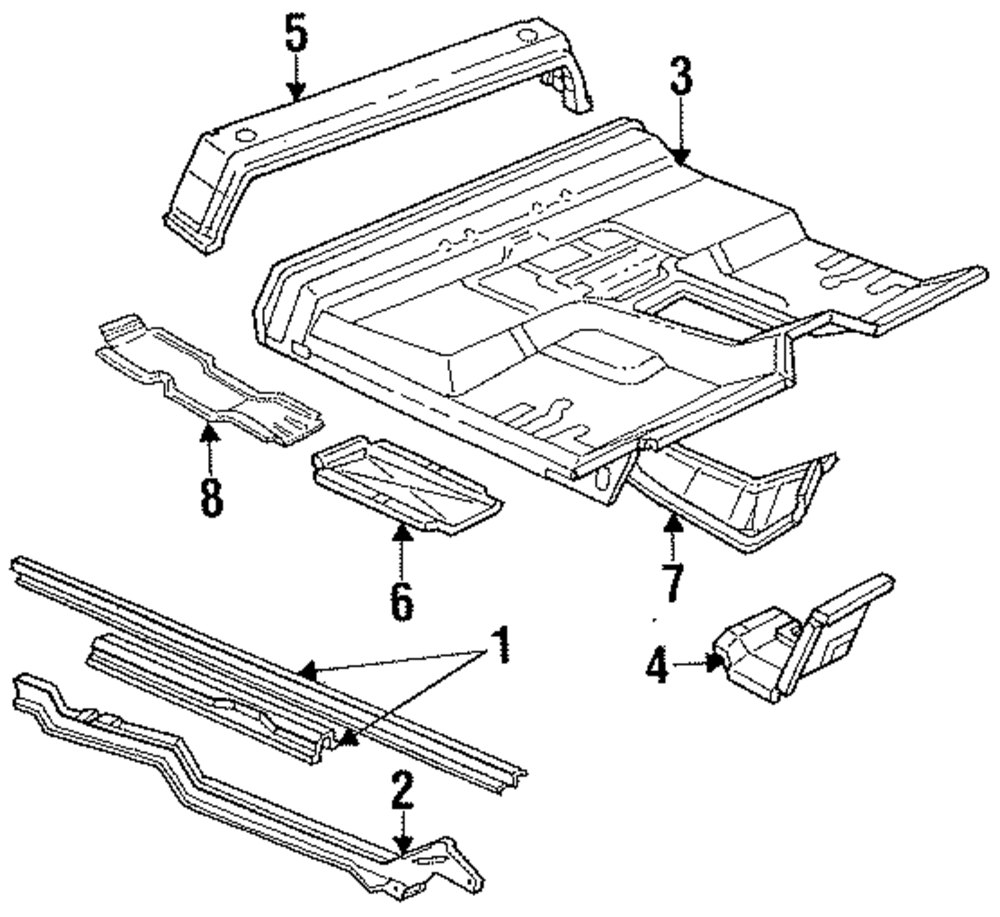 5
3
8
6
7
1
4
2