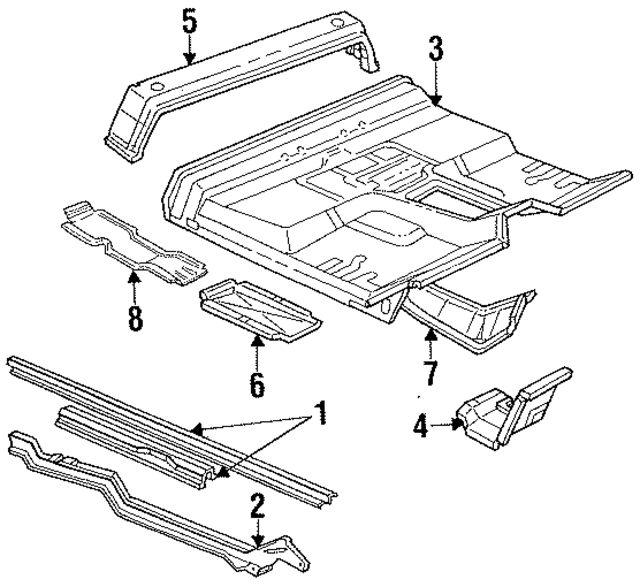 5
3
8
6
7
1
4
2