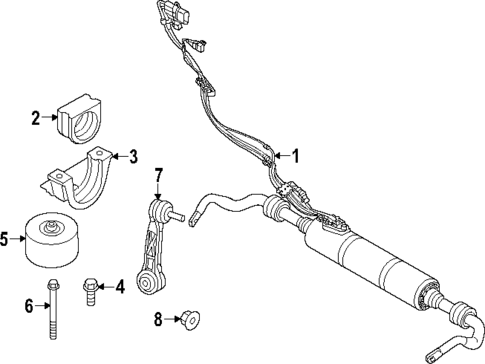 2
3
1
7
5
4
6
8