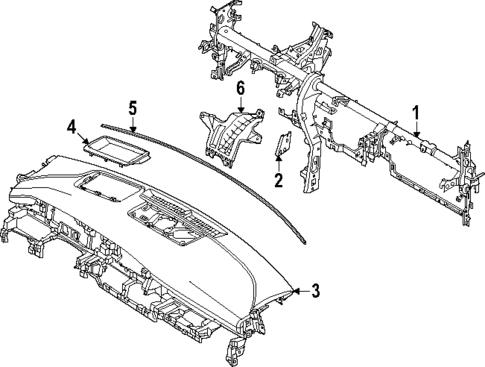 6
5
4
1
2
3