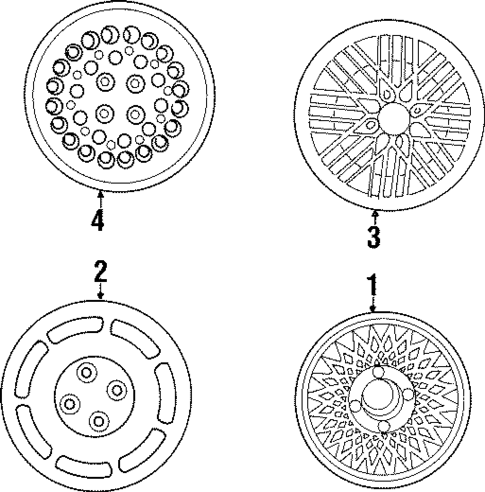 4

3

2

1