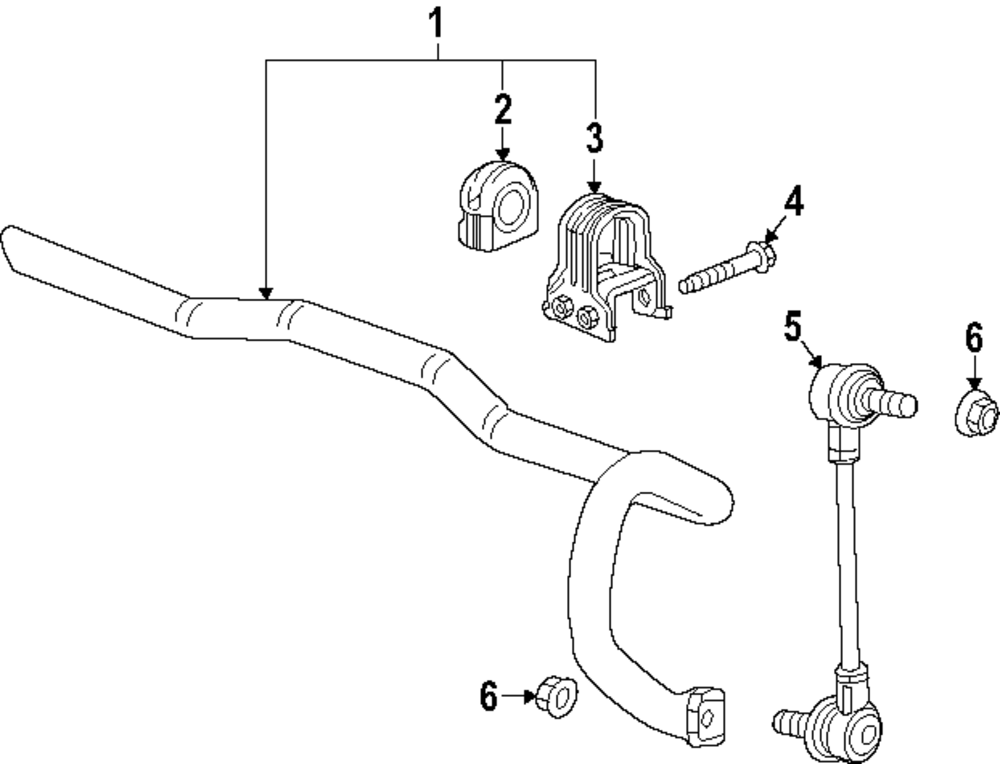 1
2
3
4
5
6
6