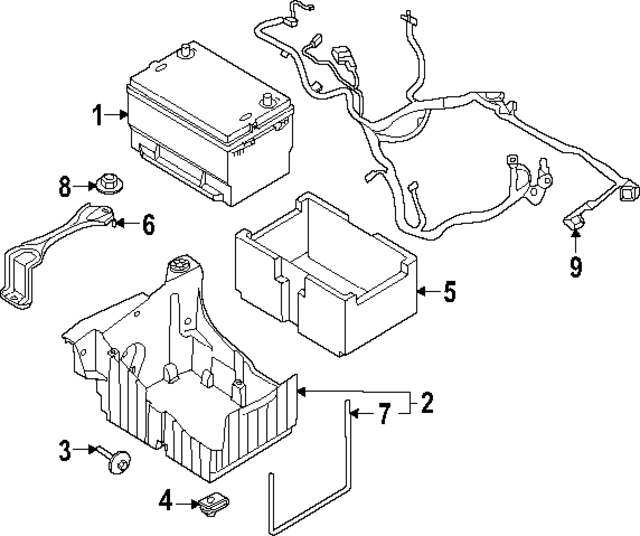 1
8
6
9
5
2
7
3
4