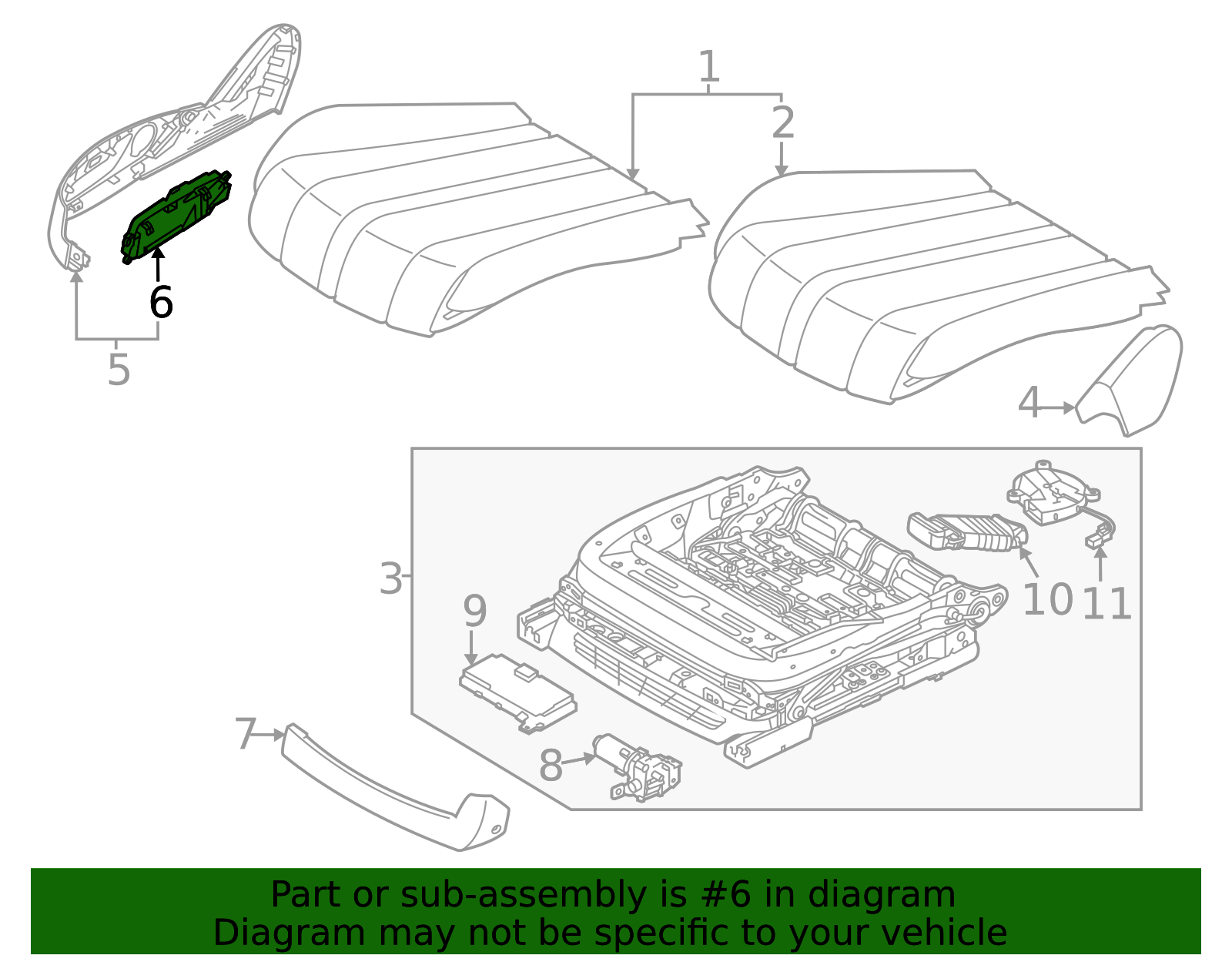 1
2
6
5
4
3
9
10
11
7
8

Part or sub-assembly is #6 in diagram
Diagram may not be specific to your vehicle