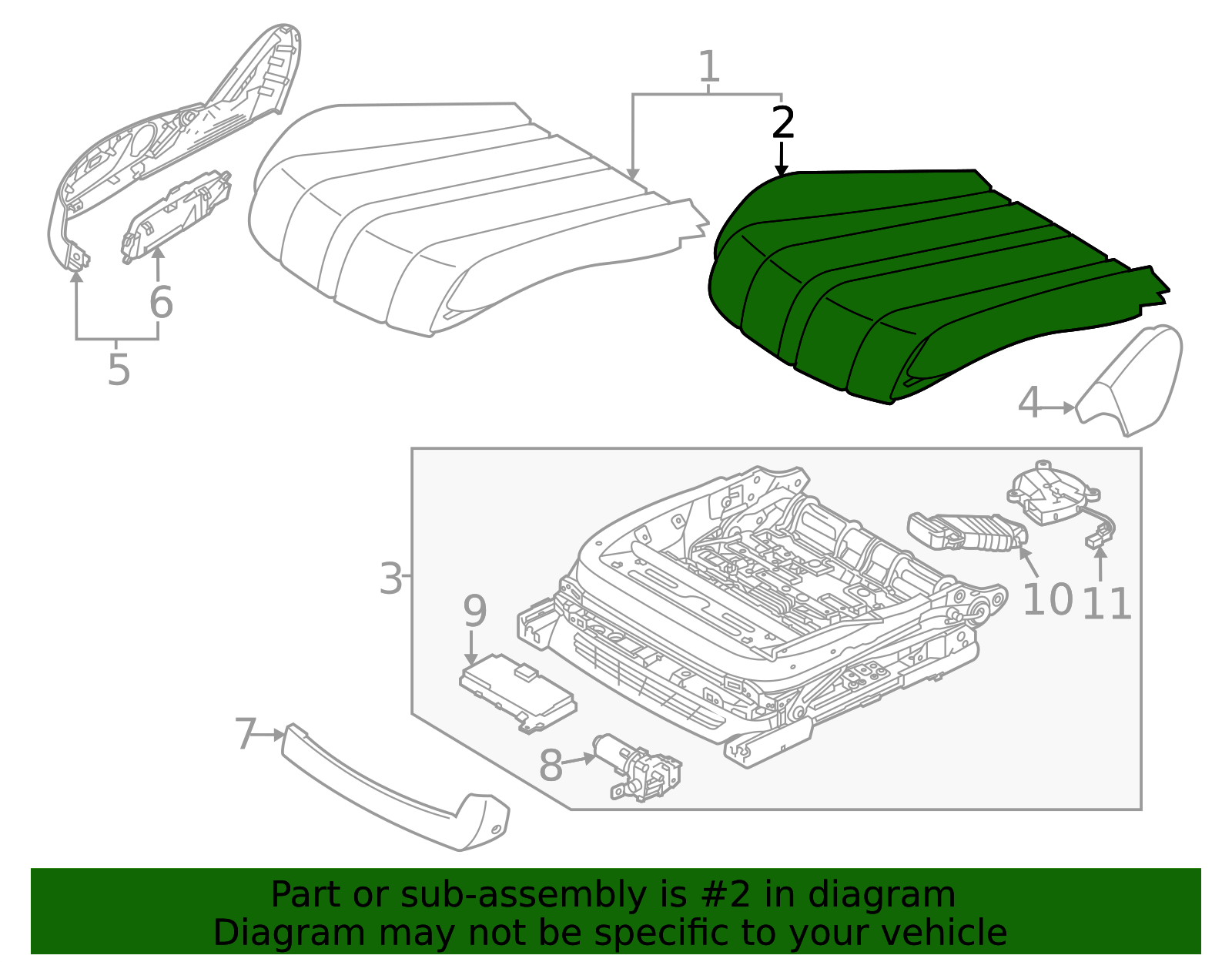 1
2
6
5
4
3
9
10
11
7
8

Part or sub-assembly is #2 in diagram
Diagram may not be specific to your vehicle