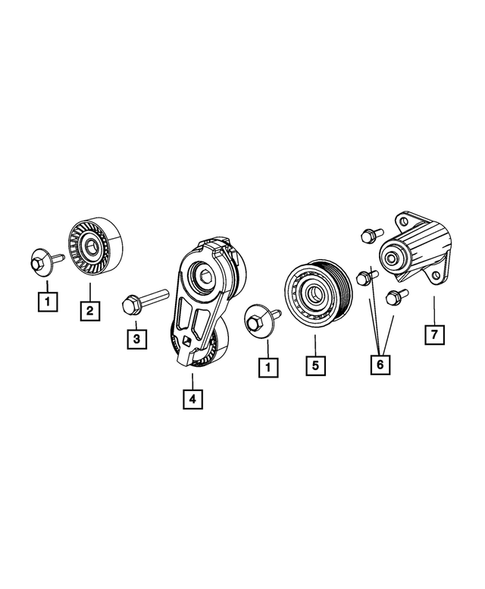 1
2
3
4
1
5
6
7